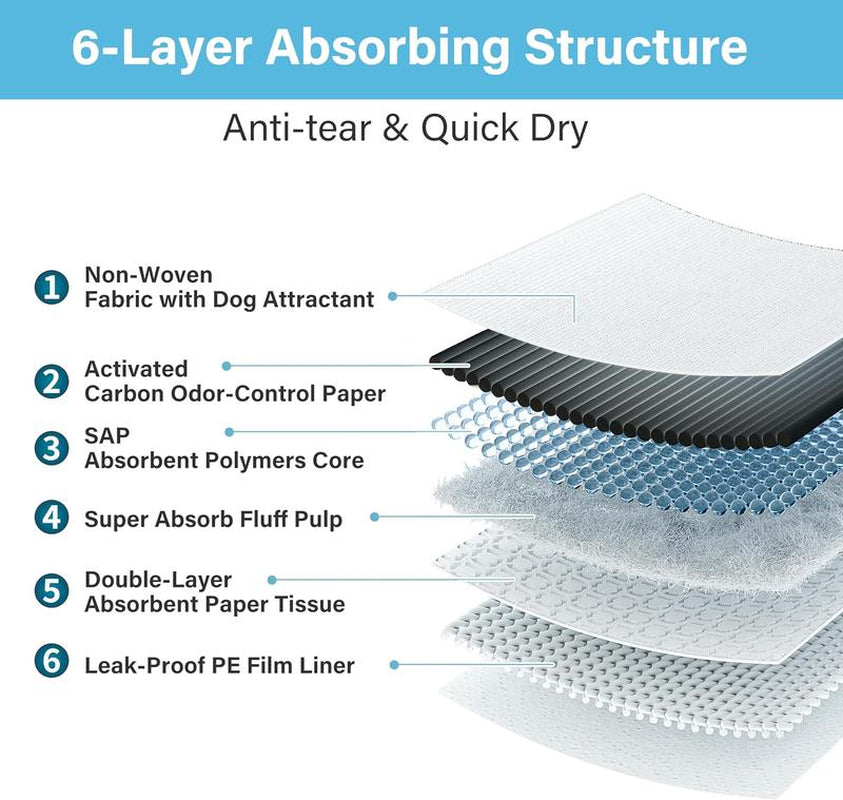 6-Layer Absorbing Structure

Anti-tear & Quick Dry

1 Non-Woven Fabric with Dog Attractant

2 Activated Carbon Odor-Control Paper

3 SAP Absorbent Polymers Core

4 Super Absorb Fluff Pulp

5 Double-Layer Absorbent Paper Tissue

6 Leak-Proof PE Film Liner